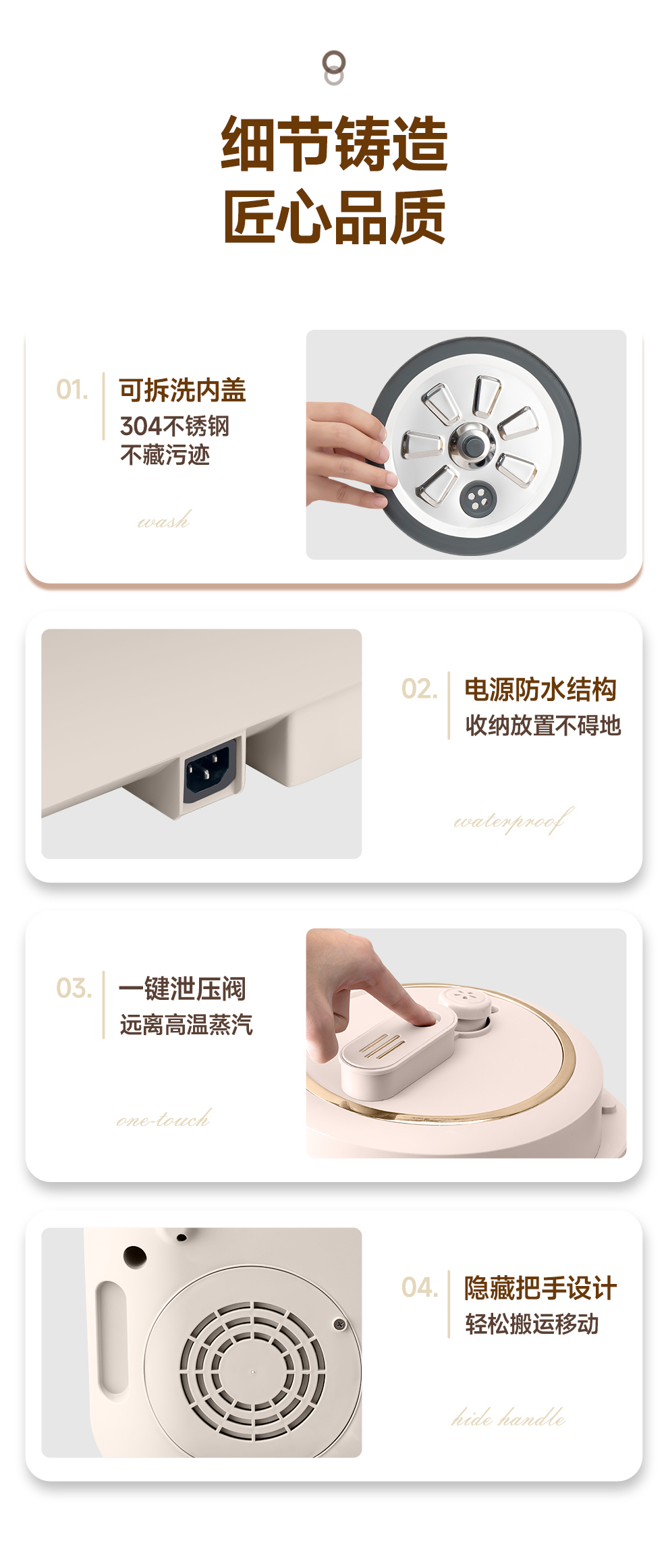 细节铸造
匠心品质

01. 可拆洗内盖
304不锈钢
不藏污迹

wash

02. 电源防水结构
收纳放置不碍地

waterproof

03. 一键泄压阀
远离高温蒸汽

one-touch

04. 隐藏把手设计
轻松搬运移动

hide handle